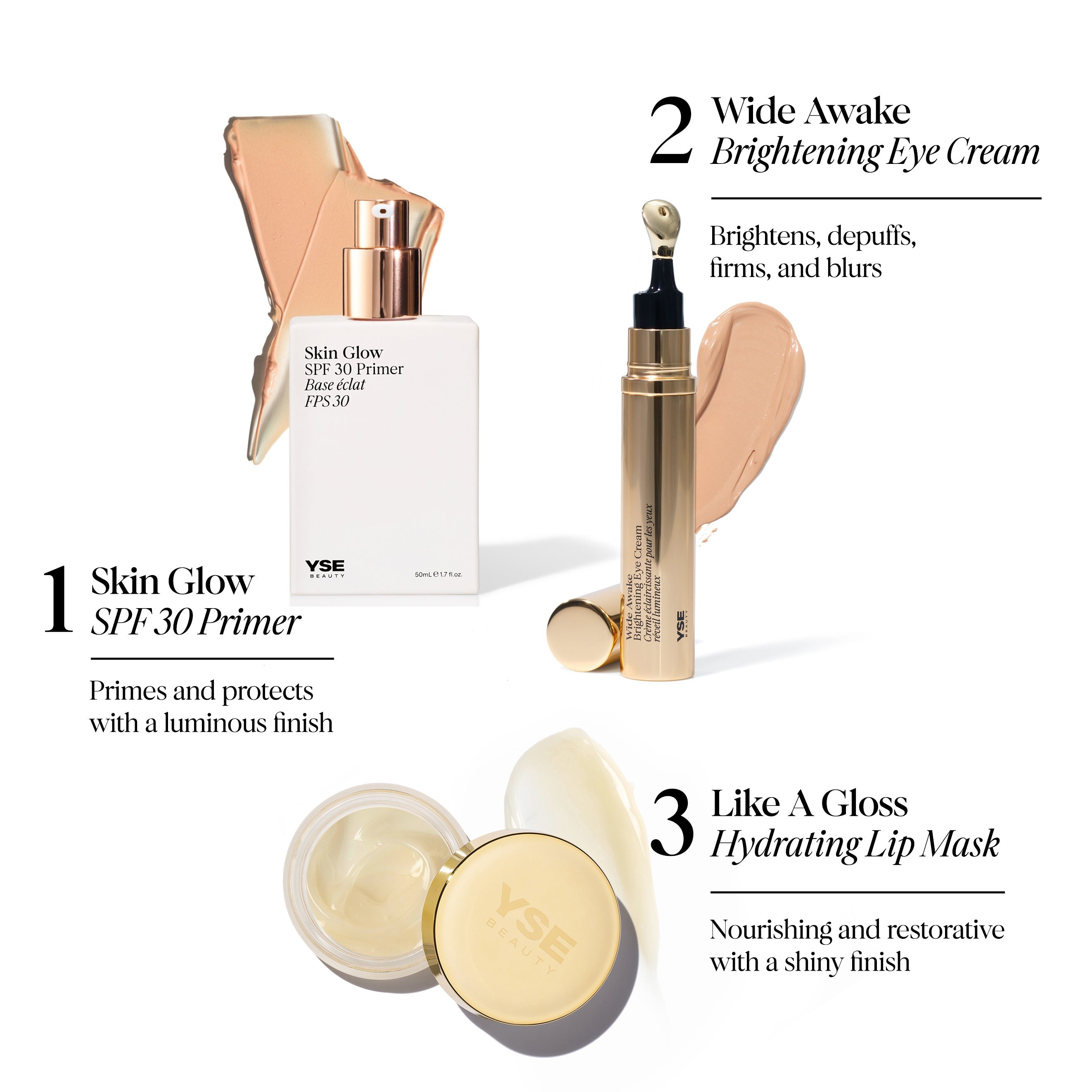 2 Wide Awake
Brightening Eye Cream

Brightens, depuffs, firms, and blurs

Skin Glow
SPF 30 Primer
Base éclat
FPS 30

YSE
BEAUTY

50mL ℮ 1.7 fl.oz.

Wide Awake
Brightening Eye Cream
Crème éclaircissante pour les yeux
réveil lumineux

YSE
BEAUTY

1 Skin Glow
SPF 30 Primer

Primes and protects with a luminous finish

YSE
BEAUTY

3 Like A Gloss
Hydrating Lip Mask

Nourishing and restorative with a shiny finish