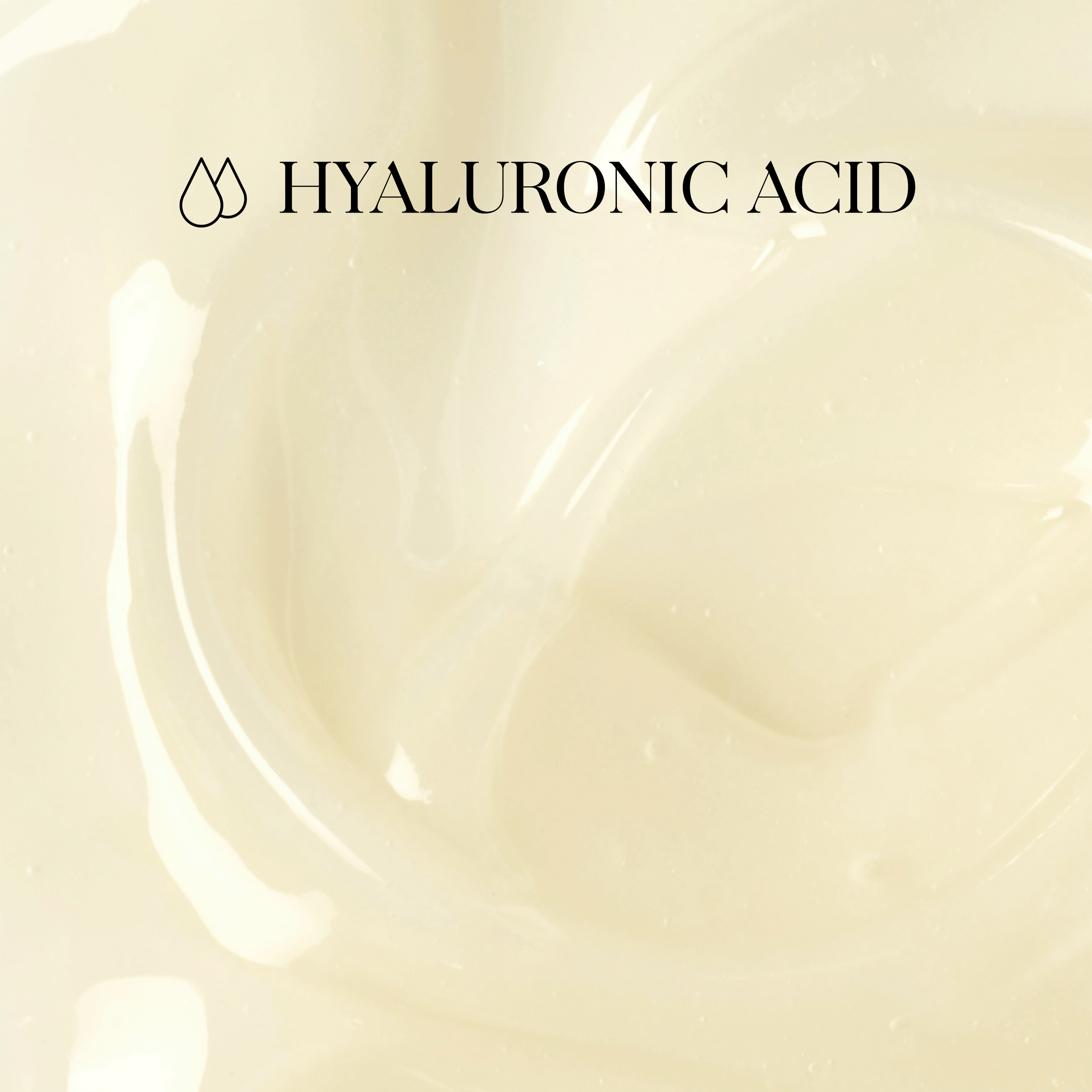 HYALURONIC ACID